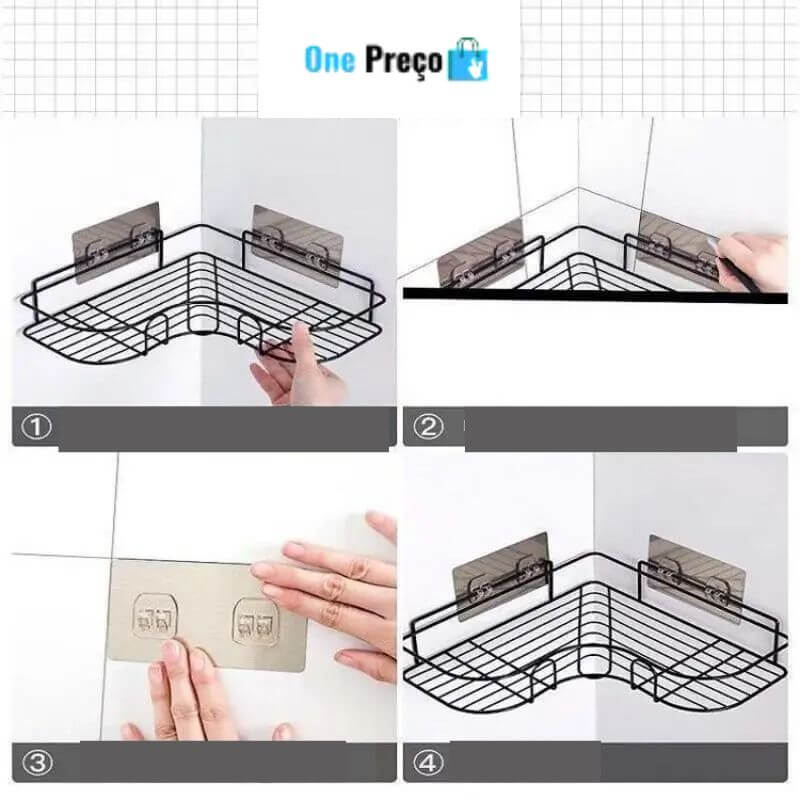 One Preço

①

②

③

④